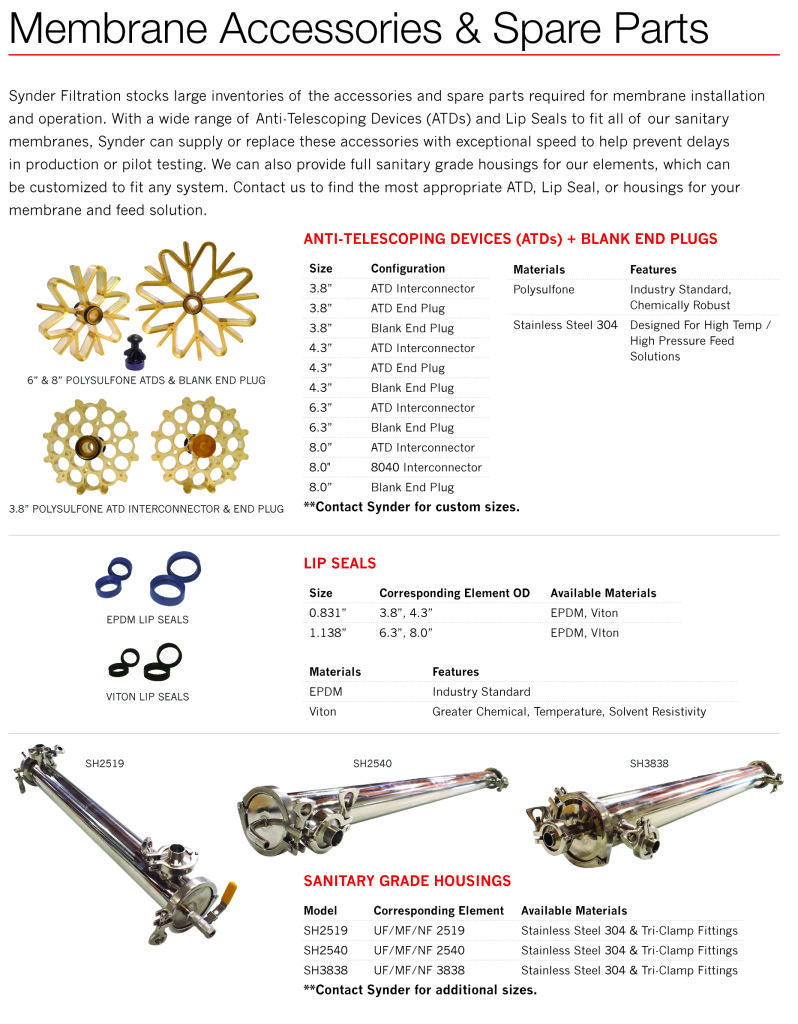 Membrane Accessories & Spare Parts

Synder Filtration stocks large inventories of the accessories and spare parts required for membrane installation and operation. With a wide range of Anti-Telescoping Devices (ATDs) and Lip Seals to fit all of our sanitary membranes, Synder can supply or replace these accessories with exceptional speed to help prevent delays in production or pilot testing. We can also provide full sanitary grade housings for our elements, which can be customized to fit any system. Contact us to find the most appropriate ATD, Lip Seal, or housings for your membrane and feed solution.

6" & 8" POLYSULFONE ATDS & BLANK END PLUG

3.8" POLYSULFONE ATD INTERCONNECTOR & END PLUG

ANTI-TELESCOPING DEVICES (ATDs) + BLANK END PLUGS

| Size | Configuration |
|---|---|
| 3.8" | ATD Interconnector |
| 3.8" | ATD End Plug |
| 3.8" | Blank End Plug |
| 4.3" | ATD Interconnector |
| 4.3" | ATD End Plug |
| 4.3" | Blank End Plug |
| 6.3" | ATD Interconnector |
| 6.3" | Blank End Plug |
| 8.0" | ATD Interconnector |
| 8.0" | 8040 Interconnector |
| 8.0" | Blank End Plug |

| Materials | Features |
|---|---|
| Polysulfone | Industry Standard, Chemically Robust |
| Stainless Steel 304 | Designed For High Temp / High Pressure Feed Solutions |

**Contact Synder for custom sizes.

EPDM LIP SEALS

VITON LIP SEALS

LIP SEALS

| Size | Corresponding Element OD | Available Materials |
|---|---|---|
| 0.831" | 3.8", 4.3" | EPDM, Viton |
| 1.138" | 6.3", 8.0" | EPDM, VIton |

| Materials | Features |
|---|---|
| EPDM | Industry Standard |
| Viton | Greater Chemical, Temperature, Solvent Resistivity |

SH2519

SH2540

SH3838

SANITARY GRADE HOUSINGS

| Model | Corresponding Element | Available Materials |
|---|---|---|
| SH2519 | UF/MF/NF 2519 | Stainless Steel 304 & Tri-Clamp Fittings |
| SH2540 | UF/MF/NF 2540 | Stainless Steel 304 & Tri-Clamp Fittings |
| SH3838 | UF/MF/NF 3838 | Stainless Steel 304 & Tri-Clamp Fittings |

**Contact Synder for additional sizes.